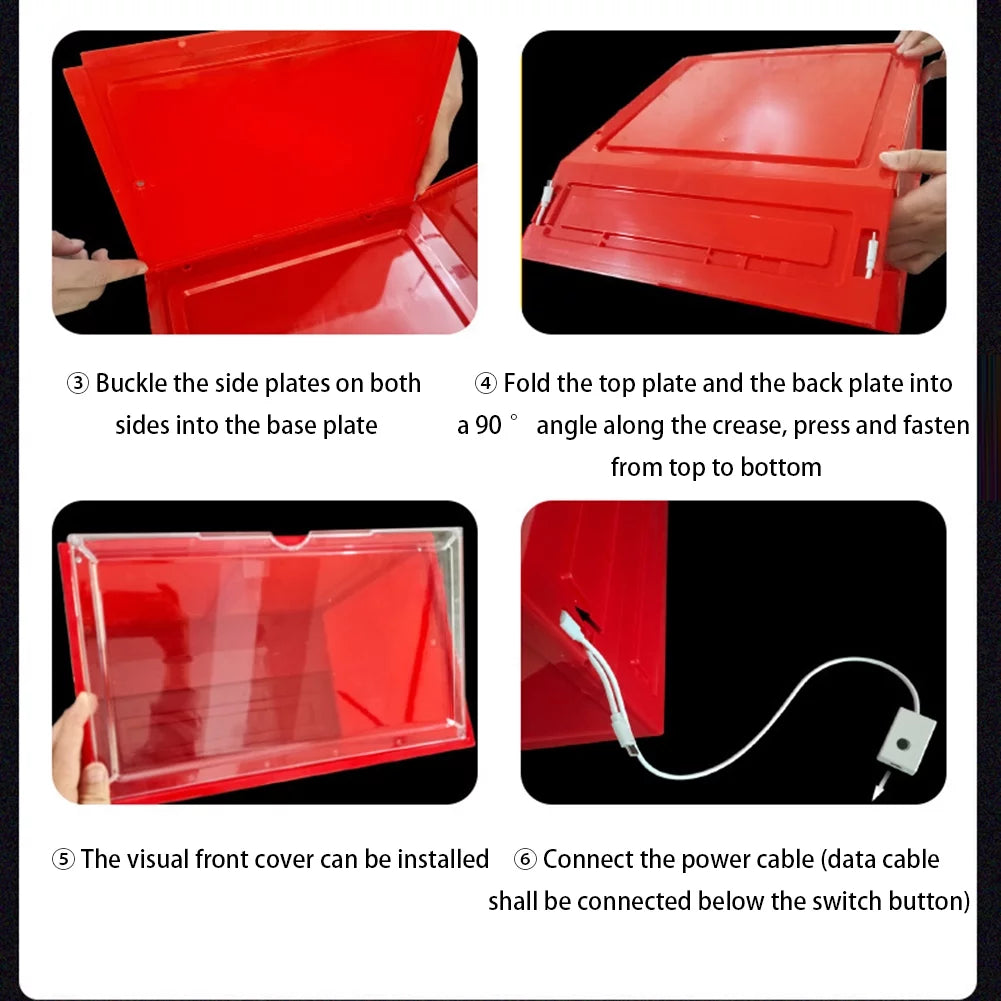 ③ Buckle the side plates on both sides into the base plate

④ Fold the top plate and the back plate into a 90 ° angle along the crease, press and fasten from top to bottom

⑤ The visual front cover can be installed

⑥ Connect the power cable (data cable shall be connected below the switch button)